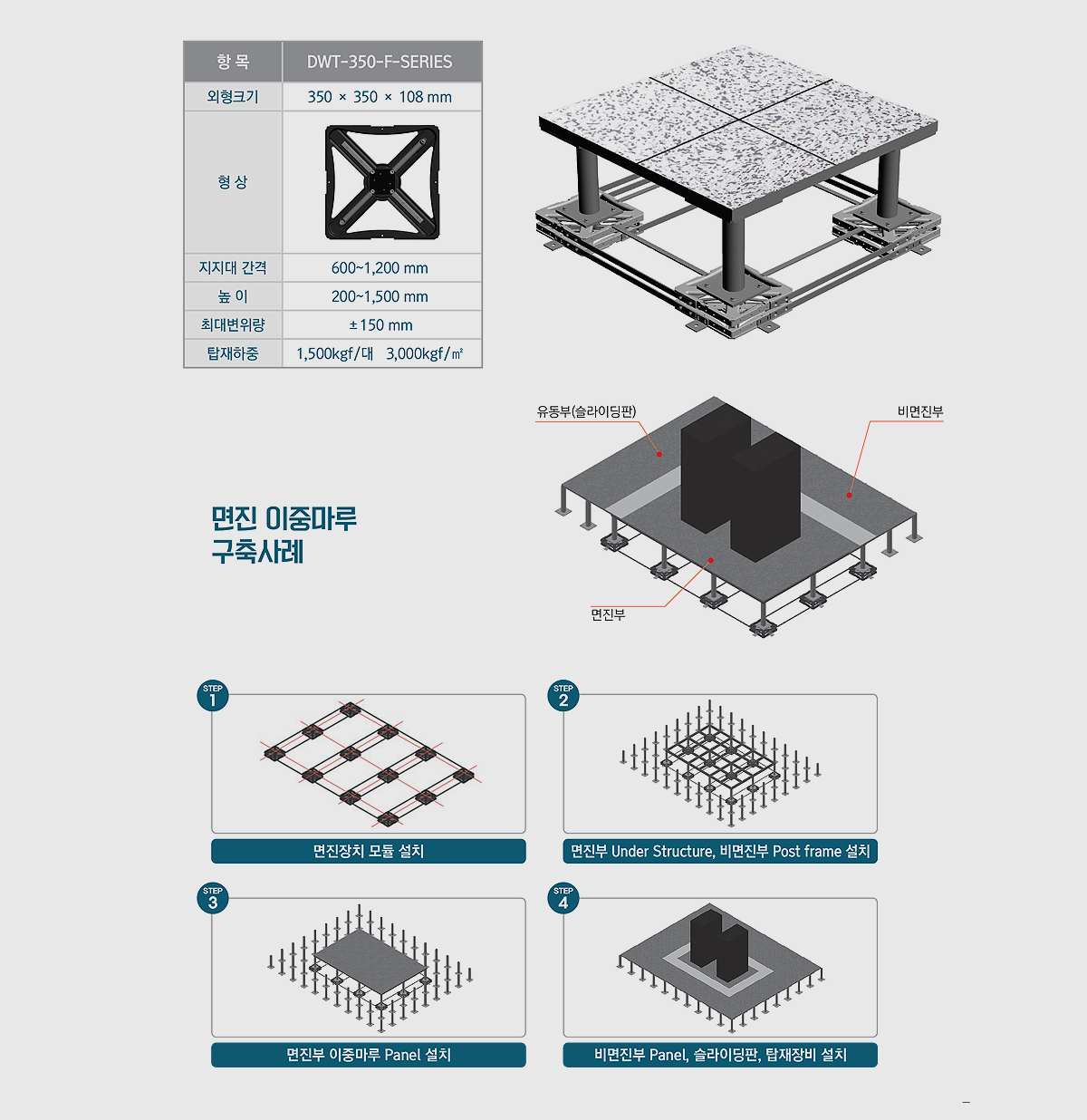 | 항 목 | DWT-350-F-SERIES |
|---|---|
| 외형크기 | 350 × 350 × 108 mm |
| 형 상 | |
| 지지대 간격 | 600~1,200 mm |
| 높 이 | 200~1,500 mm |
| 최대변위량 | ±150 mm |
| 탑재하중 | 1,500kgf/대 3,000kgf/㎡ |

유동부(슬라이딩판)

비면진부

면진부

면진 이중마루 구축사례

STEP 1

면진장치 모듈 설치

STEP 2

면진부 Under Structure, 비면진부 Post frame 설치

STEP 3

면진부 이중마루 Panel 설치

STEP 4

비면진부 Panel, 슬라이딩판, 탑재장비 설치